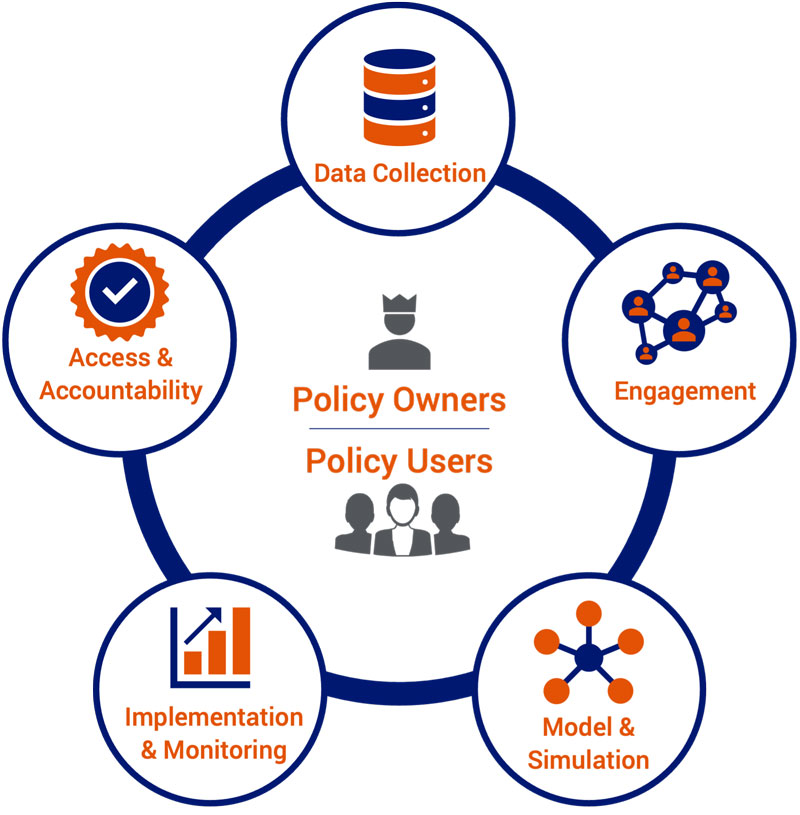 Data Collection

Engagement

Model & Simulation

Implementation & Monitoring

Access & Accountability

Policy Owners

Policy Users